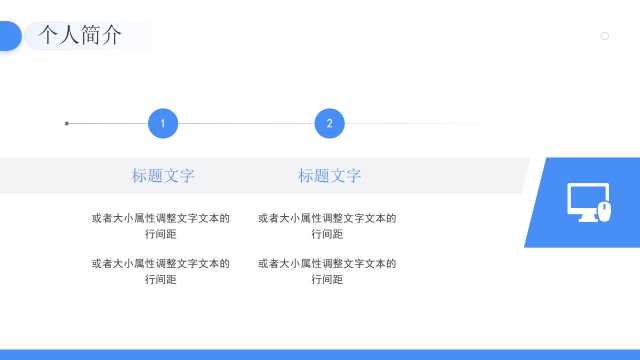 个人简介

1

标题文字

或者大小属性调整文字文本的行间距

或者大小属性调整文字文本的行间距

2

标题文字

或者大小属性调整文字文本的行间距

或者大小属性调整文字文本的行间距